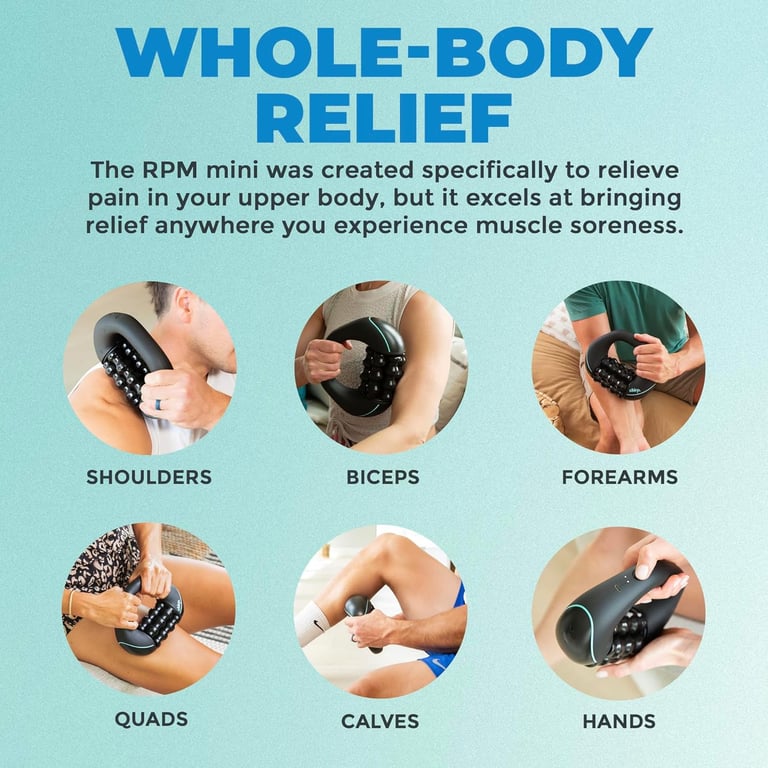 WHOLE-BODY RELIEF

The RPM mini was created specifically to relieve pain in your upper body, but it excels at bringing relief anywhere you experience muscle soreness.

SHOULDERS

BICEPS

FOREARMS

QUADS

CALVES

HANDS