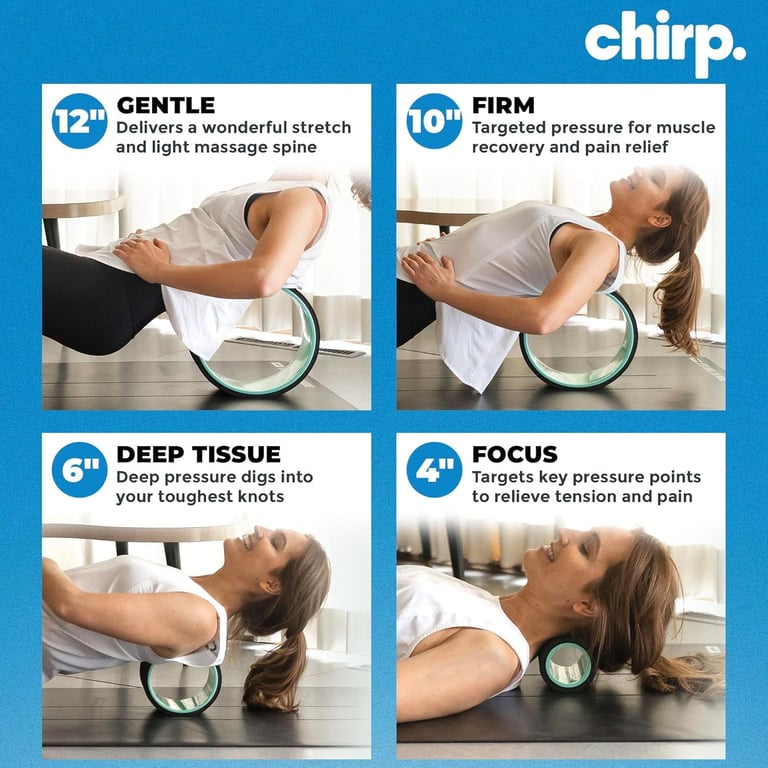 chirp.

12"
GENTLE
Delivers a wonderful stretch and light massage spine

10"
FIRM
Targeted pressure for muscle recovery and pain relief

6"
DEEP TISSUE
Deep pressure digs into your toughest knots

4"
FOCUS
Targets key pressure points to relieve tension and pain