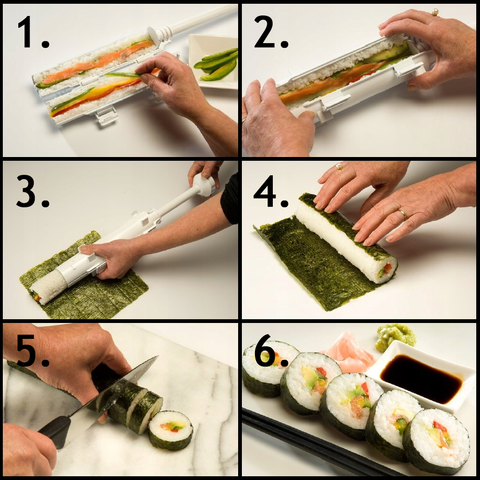 1.

2.

3.

4.

5.

6.