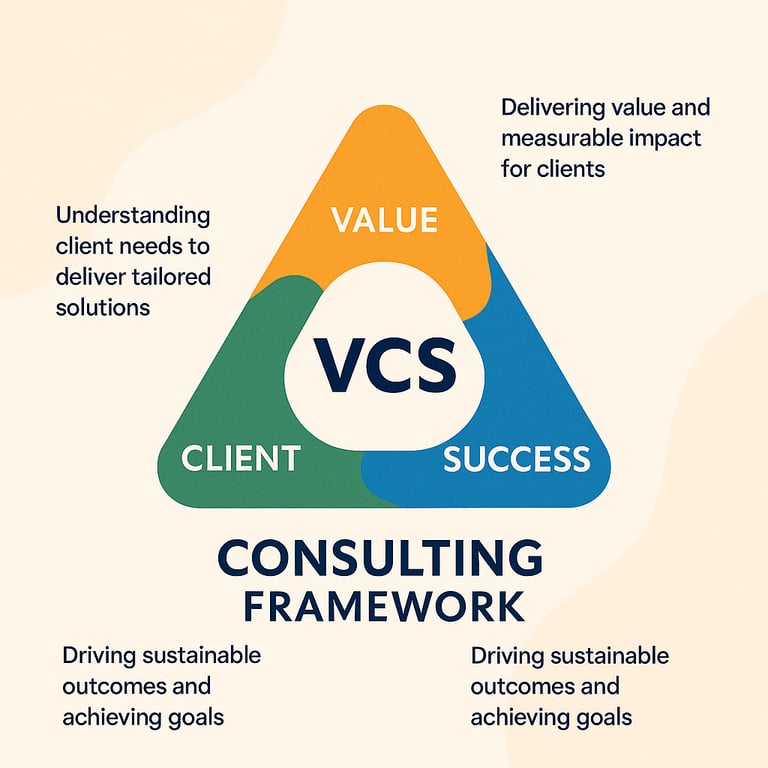 Delivering value and measurable impact for clients

Understanding client needs to deliver tailored solutions

VALUE

VCS

CLIENT

SUCCESS

CONSULTING
FRAMEWORK

Driving sustainable outcomes and achieving goals

Driving sustainable outcomes and achieving goals