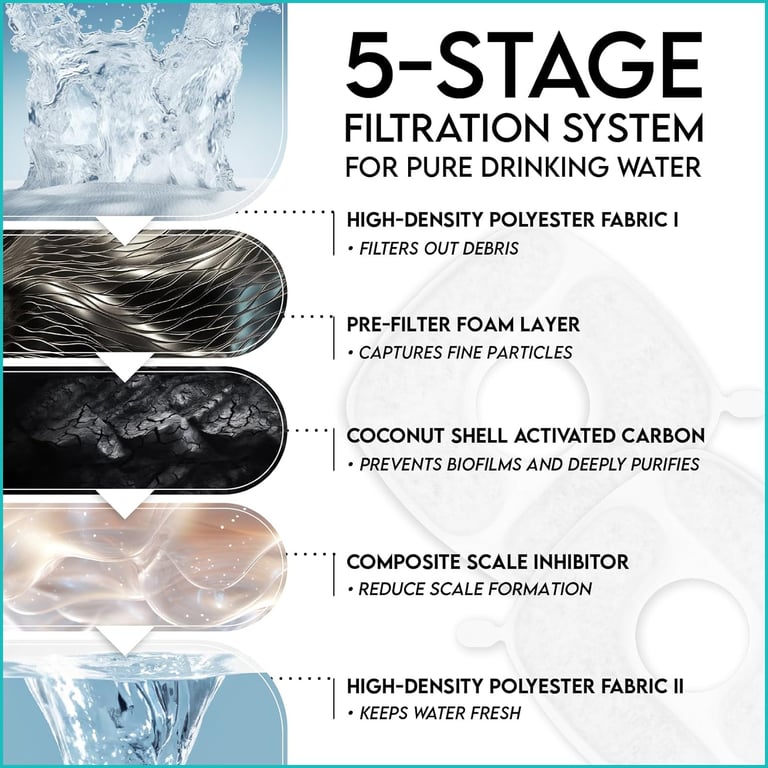 5-STAGE
FILTRATION SYSTEM
FOR PURE DRINKING WATER

HIGH-DENSITY POLYESTER FABRIC I
• FILTERS OUT DEBRIS

PRE-FILTER FOAM LAYER
• CAPTURES FINE PARTICLES

COCONUT SHELL ACTIVATED CARBON
• PREVENTS BIOFILMS AND DEEPLY PURIFIES

COMPOSITE SCALE INHIBITOR
• REDUCE SCALE FORMATION

HIGH-DENSITY POLYESTER FABRIC II
• KEEPS WATER FRESH