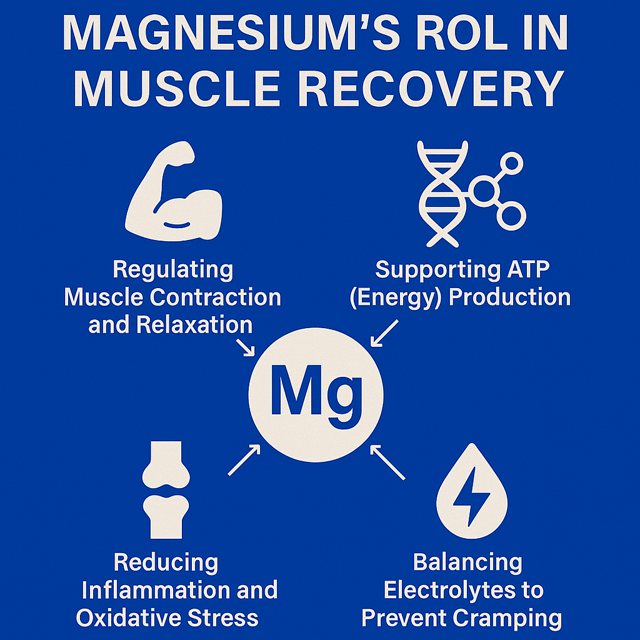 MAGNESIUM'S ROL IN MUSCLE RECOVERY

Regulating Muscle Contraction and Relaxation

Supporting ATP (Energy) Production

Mg

Reducing Inflammation and Oxidative Stress

Balancing Electrolytes to Prevent Cramping