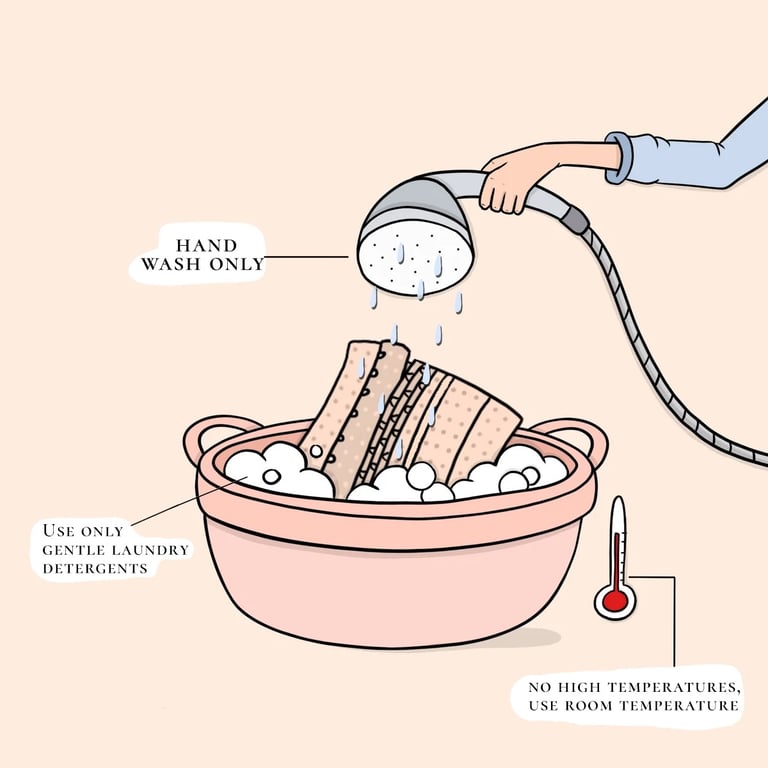 HAND WASH ONLY

USE ONLY GENTLE LAUNDRY DETERGENTS

NO HIGH TEMPERATURES, USE ROOM TEMPERATURE