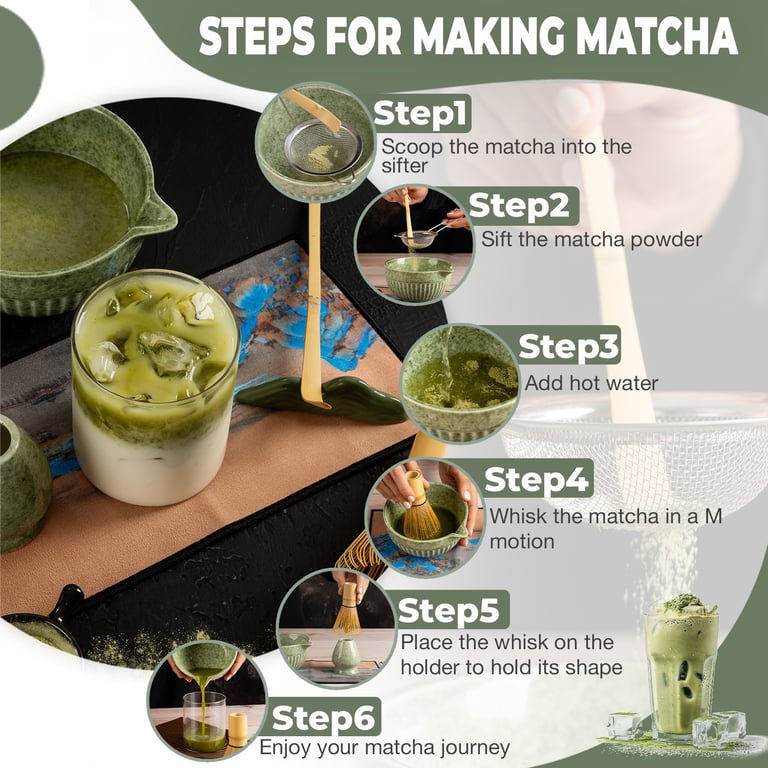 STEPS FOR MAKING MATCHA

Step1
Scoop the matcha into the sifter

Step2
Sift the matcha powder

Step3
Add hot water

Step4
Whisk the matcha in a M motion

Step5
Place the whisk on the holder to hold its shape

Step6
Enjoy your matcha journey