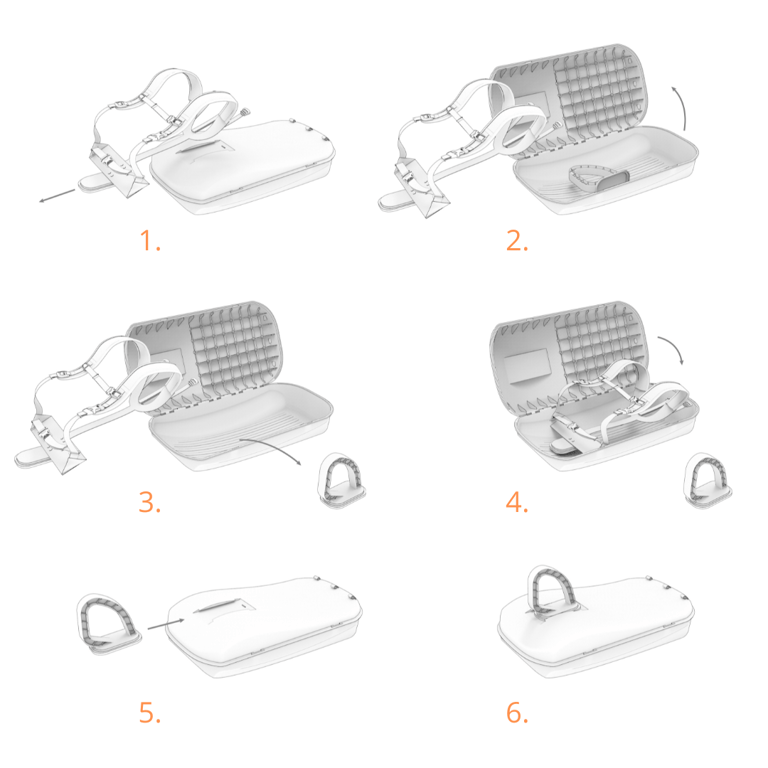 1.

2.

3.

4.

5.

6.