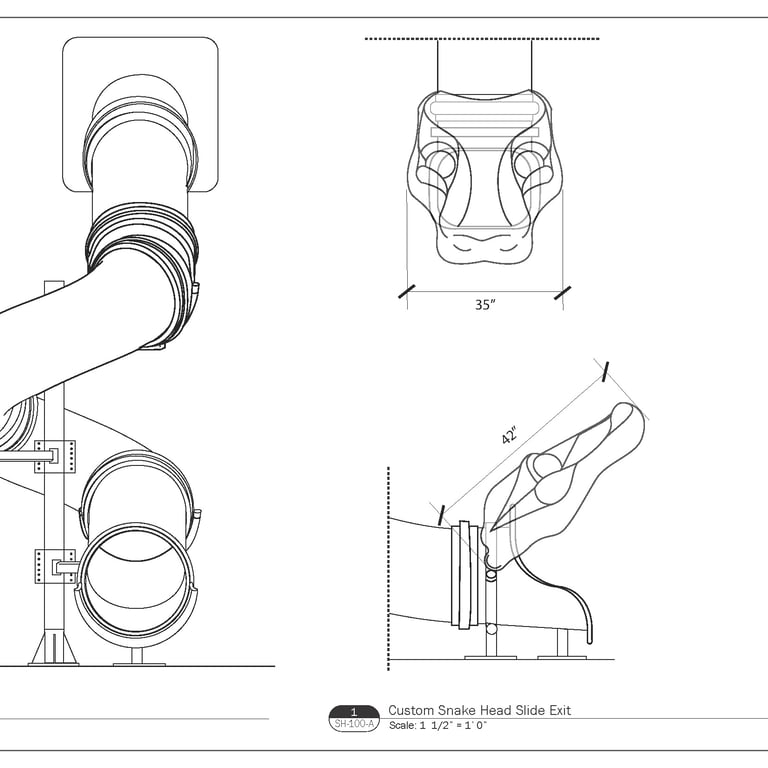 35"

42"

1
SH-100-A
Custom Snake Head Slide Exit
Scale: 1 1/2" = 1' 0"