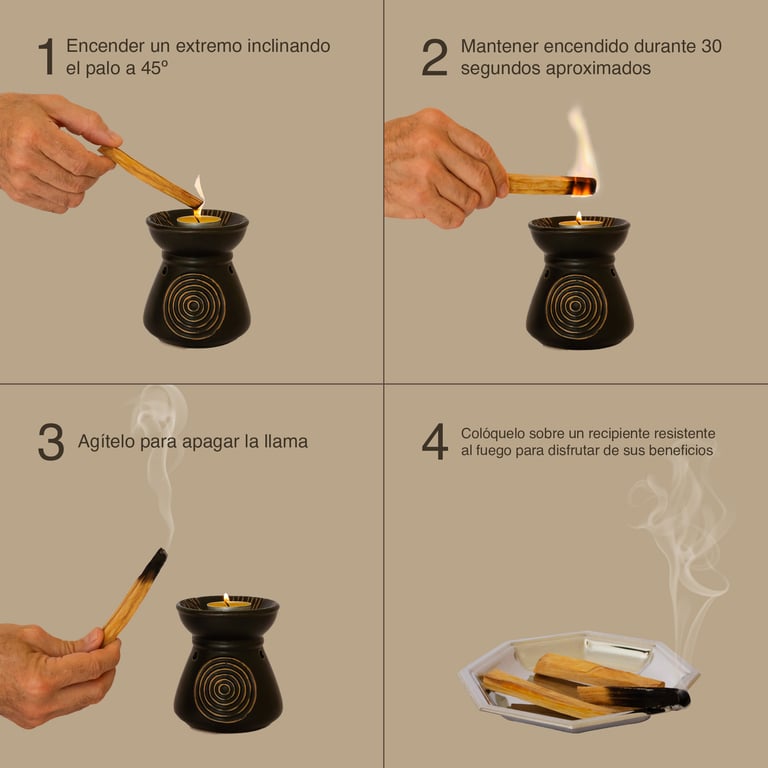 1 Encender un extremo inclinando el palo a 45º

2 Mantener encendido durante 30 segundos aproximados

3 Agítelo para apagar la llama

4 Colóquelo sobre un recipiente resistente al fuego para disfrutar de sus beneficios