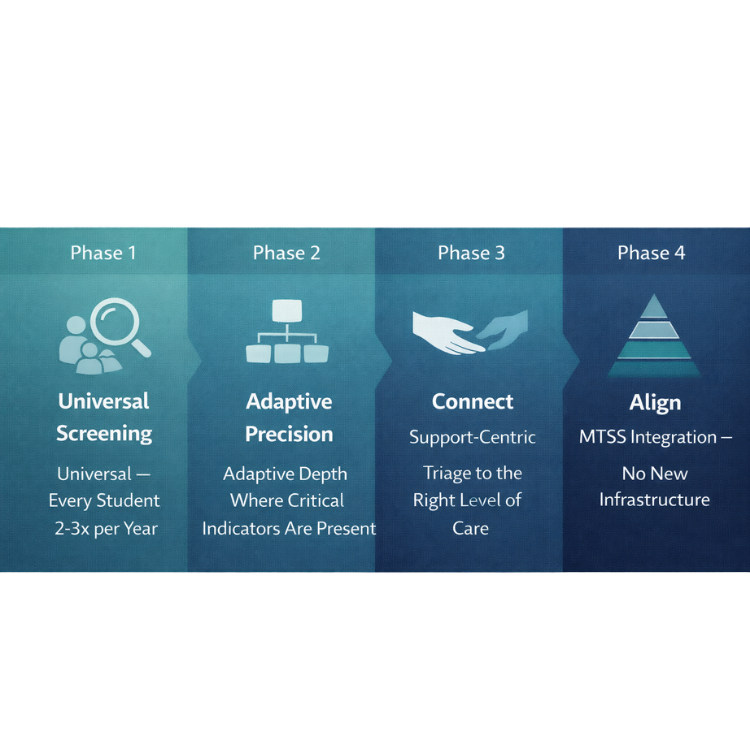 Phase 1

Universal Screening

Universal — Every Student 2-3x per Year

Phase 2

Adaptive Precision

Adaptive Depth Where Critical Indicators Are Present

Phase 3

Connect

Support-Centric

Triage to the Right Level of Care

Phase 4

Align

MTSS Integration —

No New Infrastructure