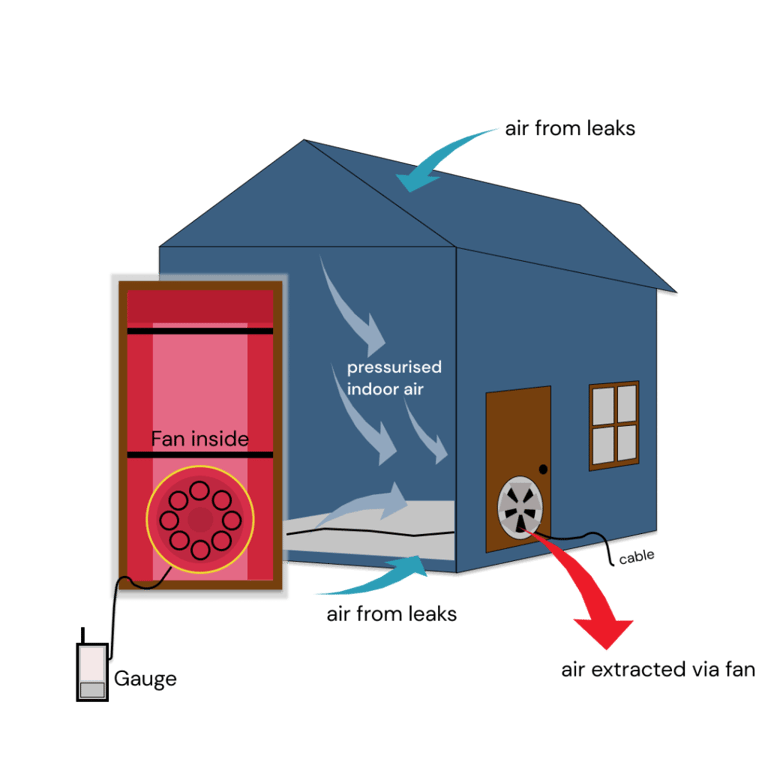 air from leaks

pressurised indoor air

Fan inside

cable

air from leaks

Gauge

air extracted via fan