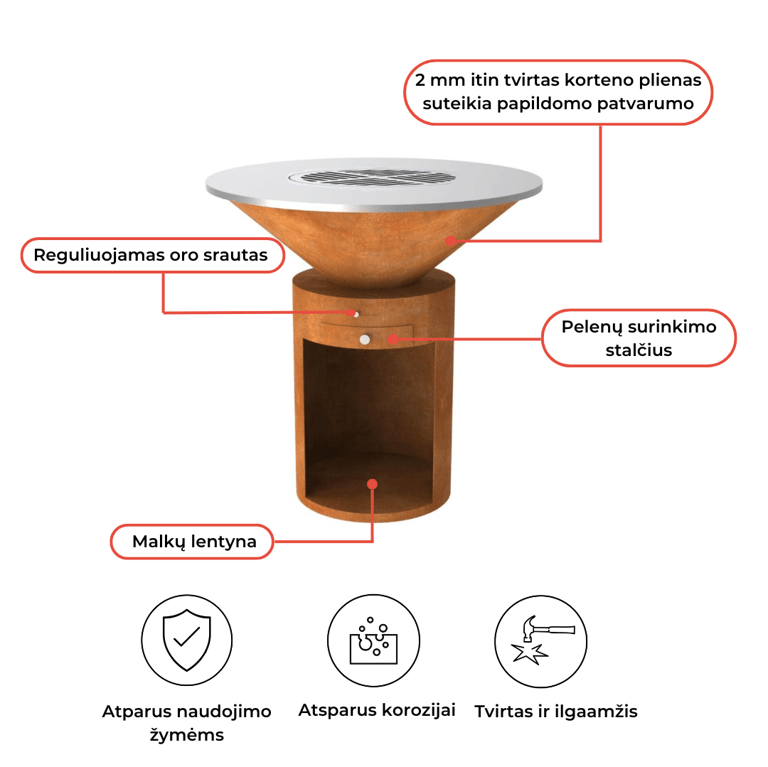 2 mm itin tvirtas korteno plienas suteikia papildomo patvarumo

Reguliuojamas oro srautas

Pelenų surinkimo stalčius

Malkų lentyna

Atparus naudojimo žymėms

Atsparus korozijai

Tvirtas ir ilgaamžis