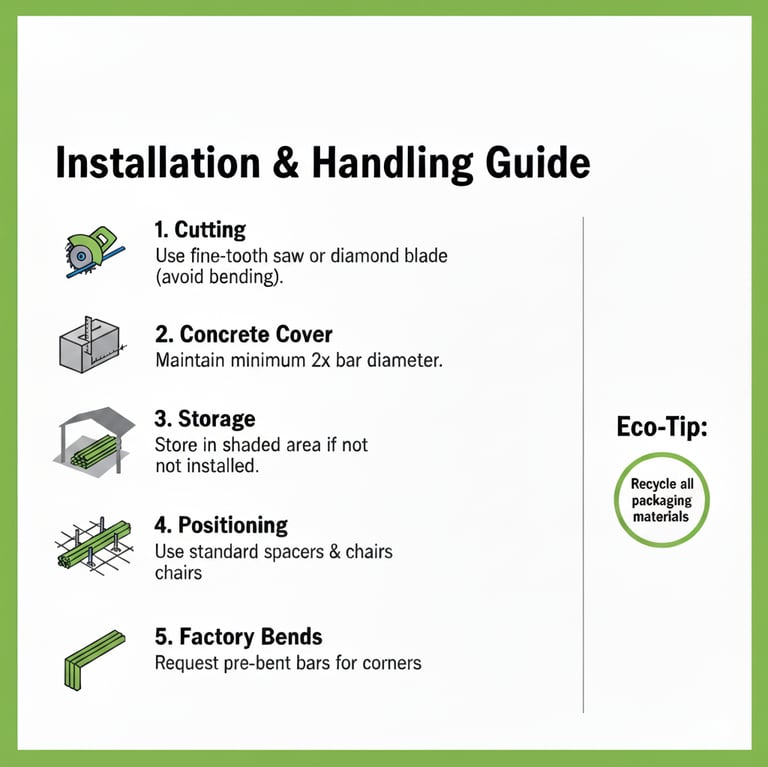 Installation & Handling Guide

1. Cutting
Use fine-tooth saw or diamond blade (avoid bending).

2. Concrete Cover
Maintain minimum 2x bar diameter.

3. Storage
Store in shaded area if not not installed.

4. Positioning
Use standard spacers & chairs chairs

5. Factory Bends
Request pre-bent bars for corners

Eco-Tip:

Recycle all packaging materials