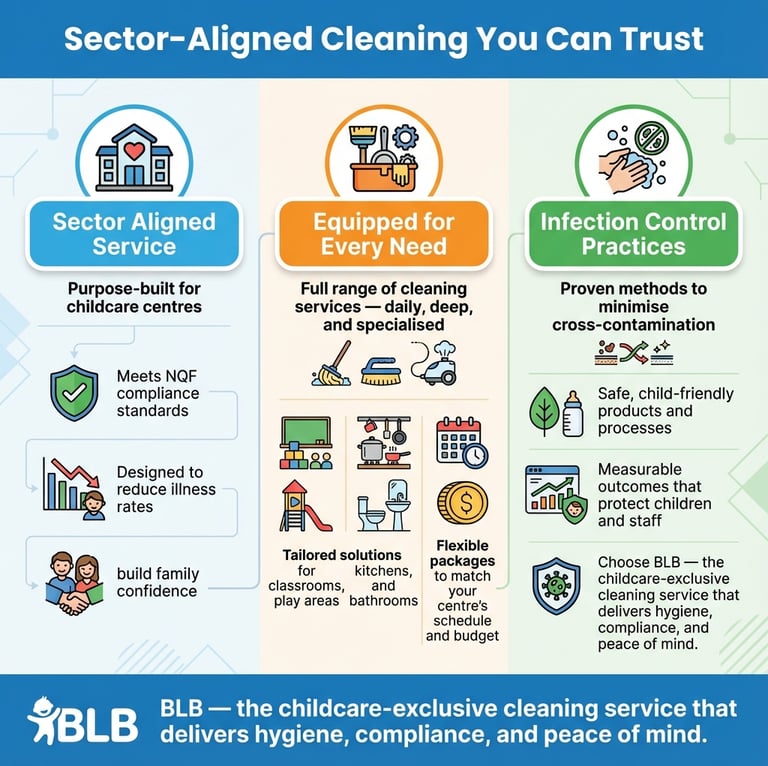 Sector-Aligned Cleaning You Can Trust

Sector Aligned Service

Purpose-built for childcare centres

Meets NQF compliance standards

Designed to reduce illness rates

build family confidence

Equipped for Every Need

Full range of cleaning services — daily, deep, and specialised

Tailored solutions for classrooms, play areas kitchens, and bathrooms

Flexible packages to match your centre's schedule and budget

Infection Control Practices

Proven methods to minimise cross-contamination

Safe, child-friendly products and processes

Measurable outcomes that protect children and staff

Choose BLB — the childcare-exclusive cleaning service that delivers hygiene, compliance, and peace of mind.

BLB

BLB — the childcare-exclusive cleaning service that delivers hygiene, compliance, and peace of mind.