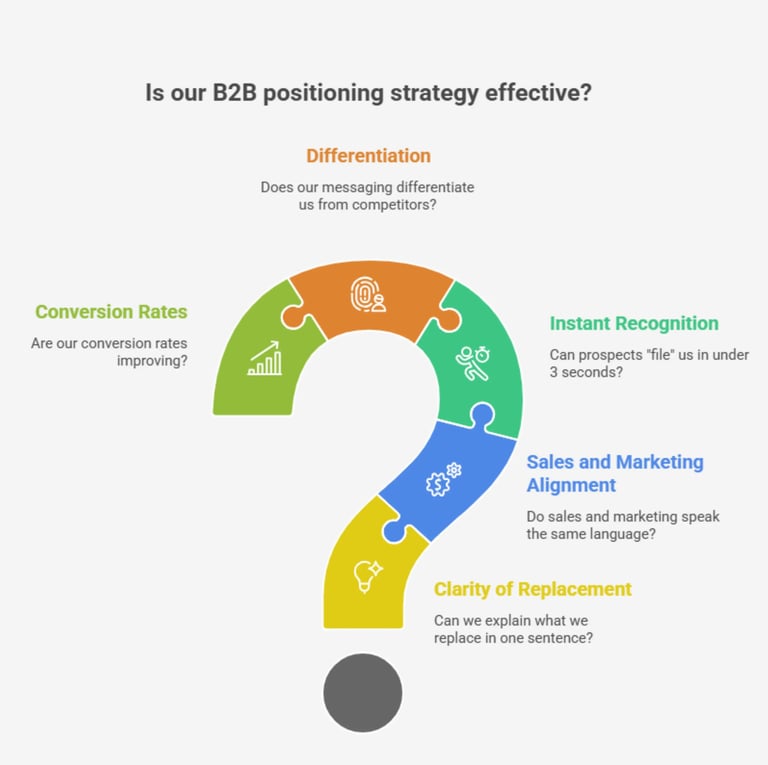 Is our B2B positioning strategy effective?

Differentiation

Does our messaging differentiate us from competitors?

Conversion Rates

Are our conversion rates improving?

Instant Recognition

Can prospects "file" us in under 3 seconds?

Sales and Marketing Alignment

Do sales and marketing speak the same language?

Clarity of Replacement

Can we explain what we replace in one sentence?