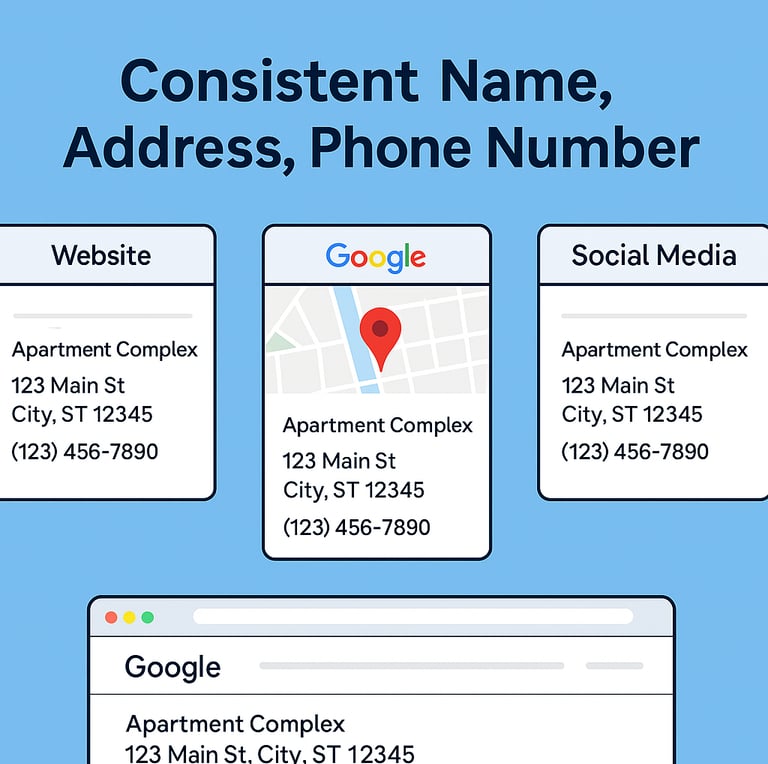 Consistent Name, Address, Phone Number

Website

Apartment Complex
123 Main St
City, ST 12345
(123) 456-7890

Google

Apartment Complex
123 Main St
City, ST 12345
(123) 456-7890

Social Media

Apartment Complex
123 Main St
City, ST 12345
(123) 456-7890

Google

Apartment Complex
123 Main St, City, ST 12345