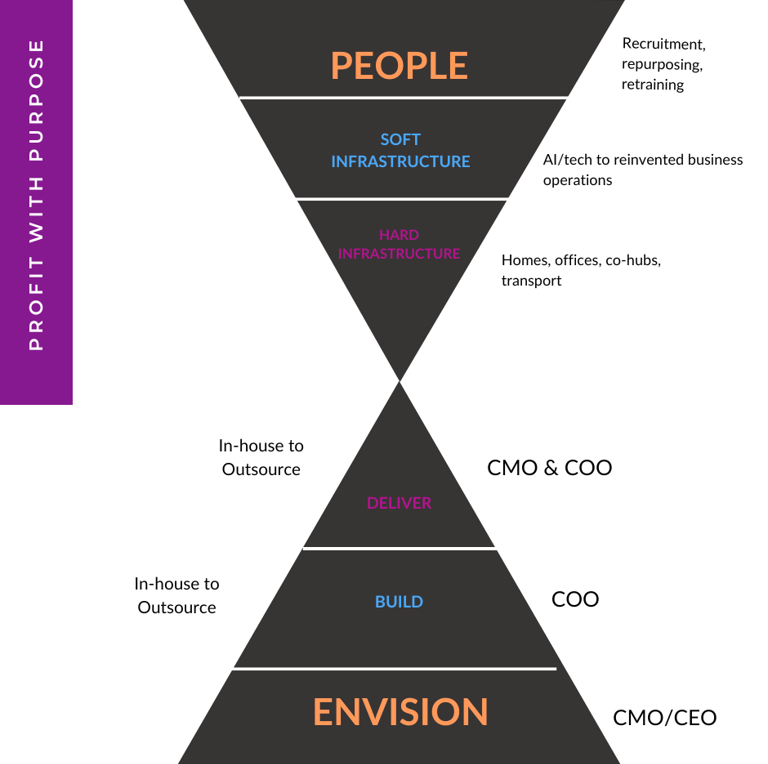 PROFIT WITH PURPOSE

PEOPLE

Recruitment, repurposing, retraining

SOFT INFRASTRUCTURE

AI/tech to reinvented business operations

HARD INFRASTRUCTURE

Homes, offices, co-hubs, transport

In-house to Outsource

DELIVER

CMO & COO

In-house to Outsource

BUILD

COO

ENVISION

CMO/CEO