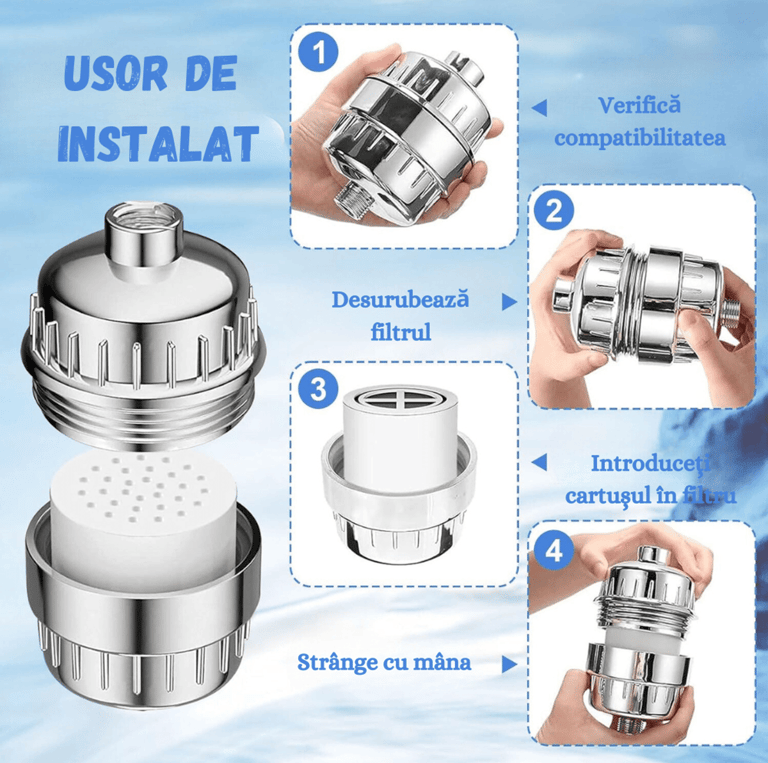 USOR DE INSTALAT

1

Verifică compatibilitatea

2

Desurubează filtrul

3

Introduceți cartușul în filtru

4

Strânge cu mâna