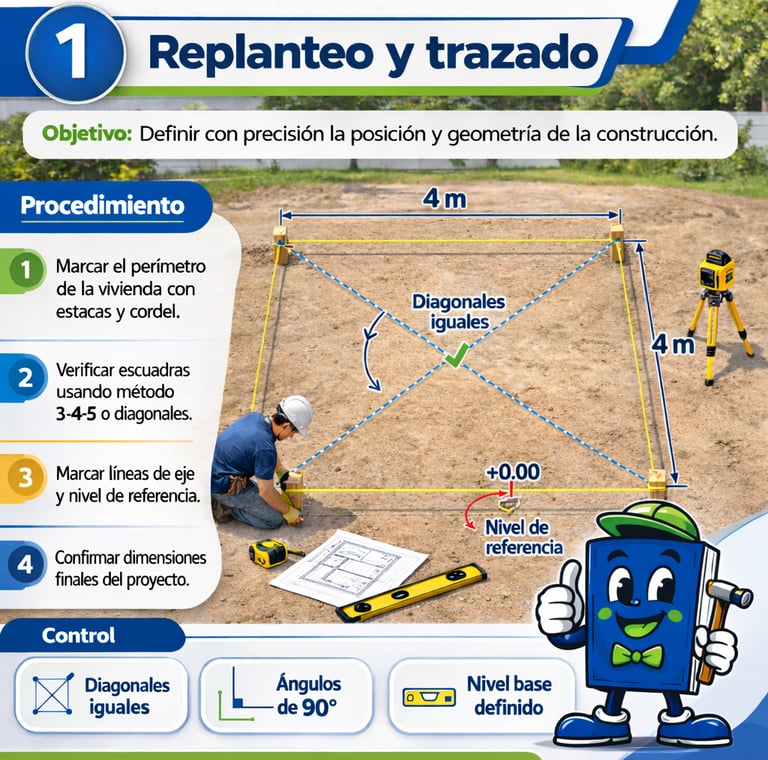 1 Replanteo y trazado

Objetivo: Definir con precisión la posición y geometría de la construcción.

Procedimiento

1 Marcar el perímetro de la vivienda con estacas y cordel.

2 Verificar escuadras usando método 3-4-5 o diagonales.

3 Marcar líneas de eje y nivel de referencia.

4 Confirmar dimensiones finales del proyecto.

4 m

4 m

Diagonales iguales

+0.00

Nivel de referencia

Control

Diagonales iguales

Ángulos de 90°

Nivel base definido