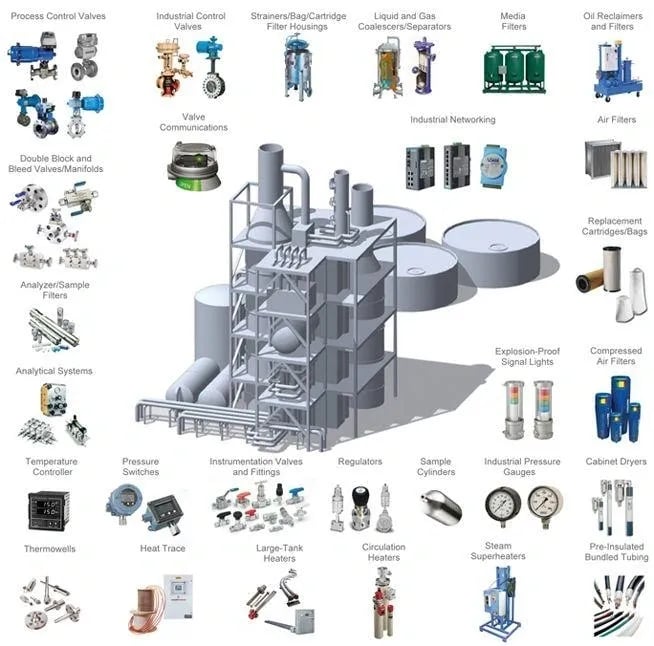 Process Control Valves

Industrial Control Valves

Strainers/Bag/Cartridge Filter Housings

Liquid and Gas Coalescers/Separators

Media Filters

Oil Reclaimers and Filters

Valve Communications

Industrial Networking

Air Filters

Double Block and Bleed Valves/Manifolds

Replacement Cartridges/Bags

Analyzer/Sample Filters

Analytical Systems

Explosion-Proof Signal Lights

Compressed Air Filters

Temperature Controller

Pressure Switches

Instrumentation Valves and Fittings

Regulators

Sample Cylinders

Industrial Pressure Gauges

Cabinet Dryers

Thermowells

Heat Trace

Large-Tank Heaters

Circulation Heaters

Steam Superheaters

Pre-Insulated Bundled Tubing