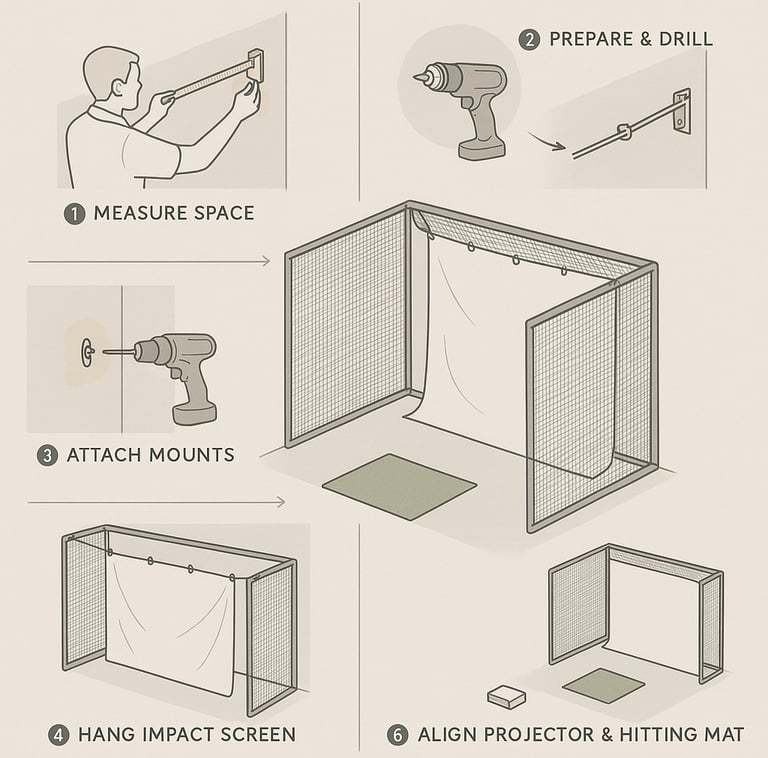 2 PREPARE & DRILL

1 MEASURE SPACE

3 ATTACH MOUNTS

4 HANG IMPACT SCREEN

6 ALIGN PROJECTOR & HITTING MAT