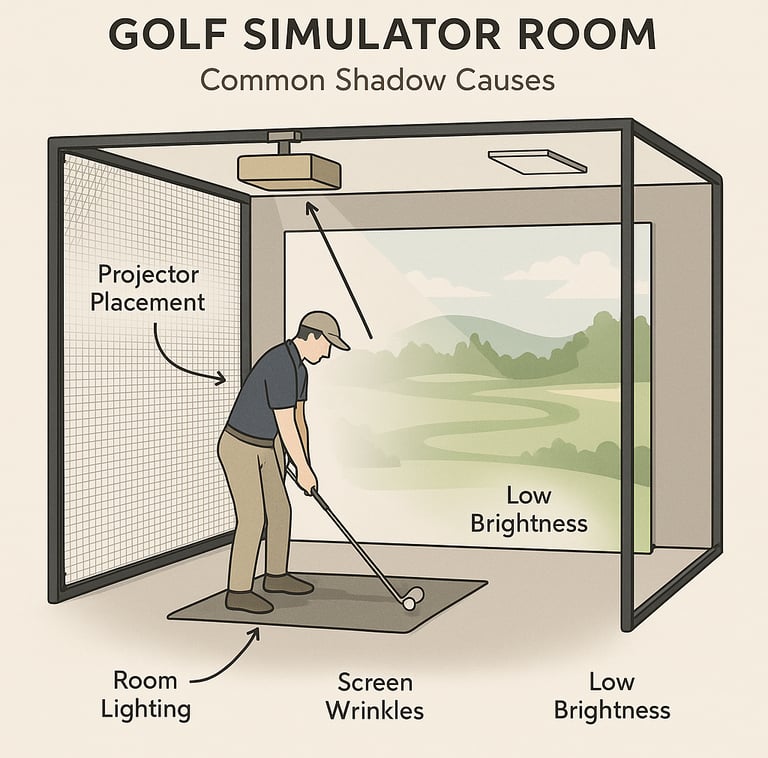 GOLF SIMULATOR ROOM
Common Shadow Causes

Projector Placement

Low Brightness

Room Lighting

Screen Wrinkles

Low Brightness