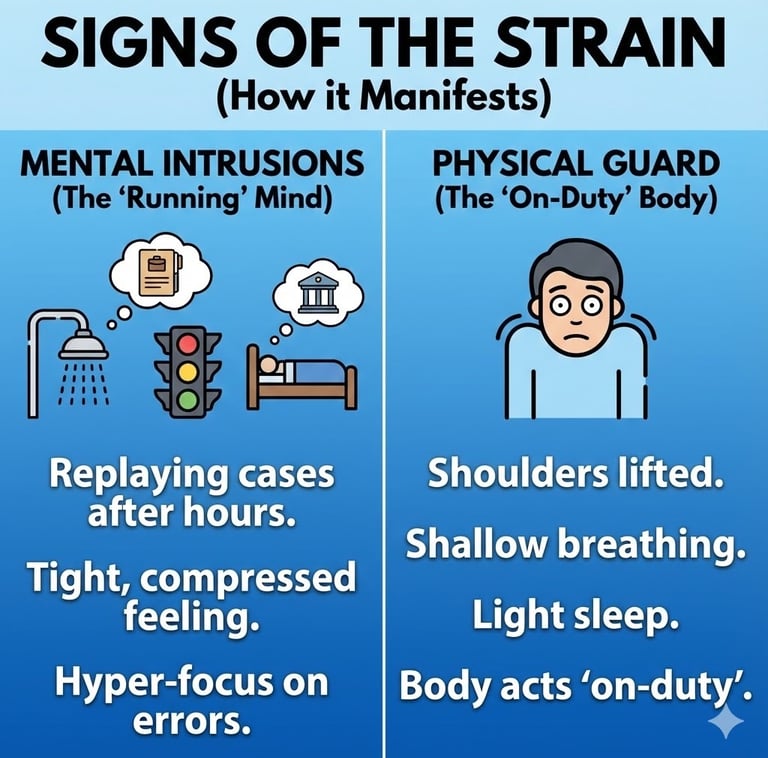 SIGNS OF THE STRAIN
(How it Manifests)

MENTAL INTRUSIONS
(The 'Running' Mind)

Replaying cases after hours.

Tight, compressed feeling.

Hyper-focus on errors.

PHYSICAL GUARD
(The 'On-Duty' Body)

Shoulders lifted.

Shallow breathing.

Light sleep.

Body acts 'on-duty'.