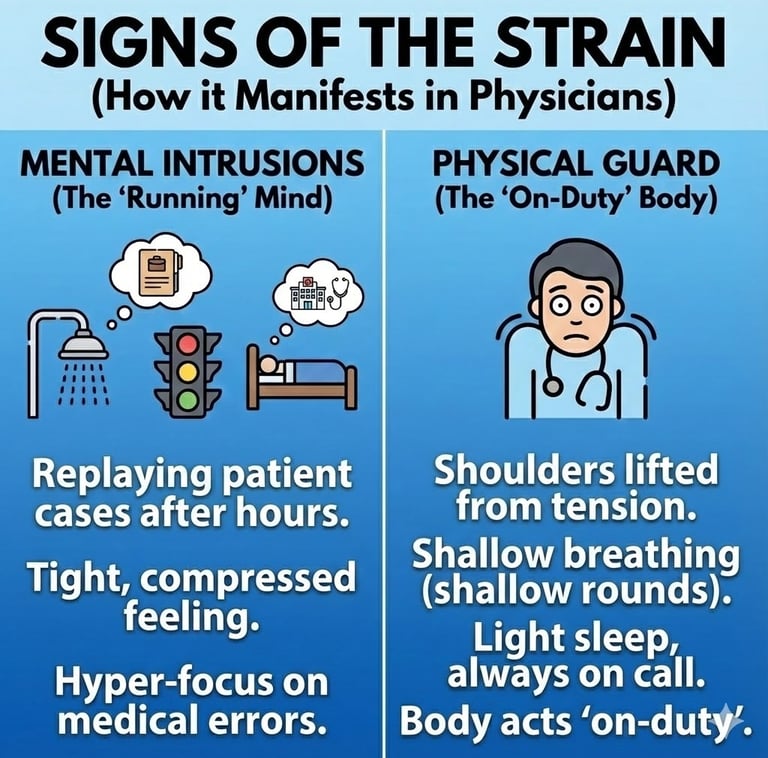 SIGNS OF THE STRAIN
(How it Manifests in Physicians)

MENTAL INTRUSIONS
(The 'Running' Mind)

Replaying patient cases after hours.

Tight, compressed feeling.

Hyper-focus on medical errors.

PHYSICAL GUARD
(The 'On-Duty' Body)

Shoulders lifted from tension.

Shallow breathing (shallow rounds).

Light sleep, always on call.

Body acts 'on-duty'.