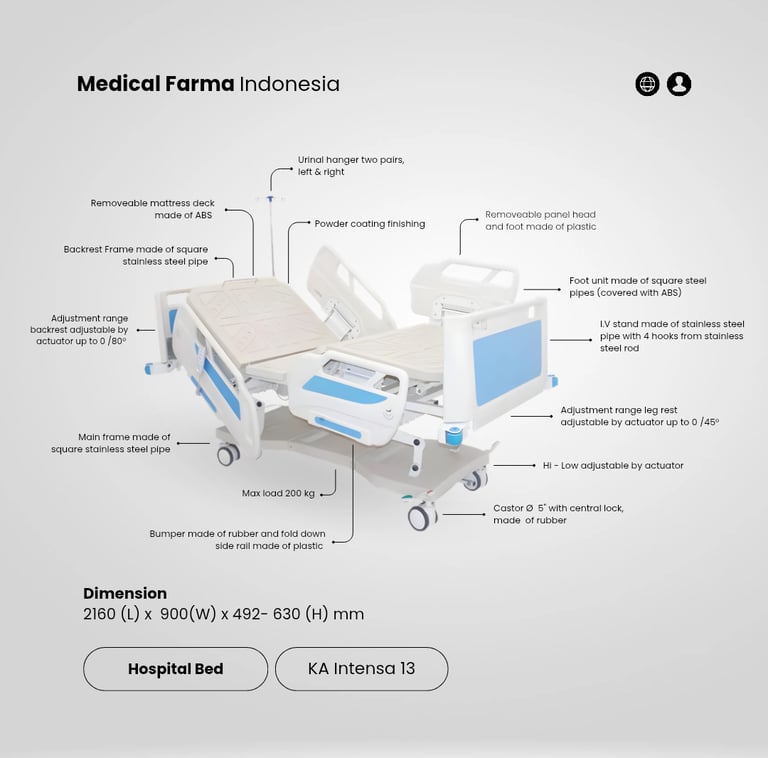 Medical Farma Indonesia

Urinal hanger two pairs, left & right

Removeable mattress deck made of ABS

Powder coating finishing

Removeable panel head and foot made of plastic

Backrest Frame made of square stainless steel pipe

Foot unit made of square steel pipes (covered with ABS)

Adjustment range backrest adjustable by actuator up to 0 /80°

I.V stand made of stainless steel pipe with 4 hooks from stainless steel rod

Adjustment range leg rest adjustable by actuator up to 0 /45°

Main frame made of square stainless steel pipe

Hi - Low adjustable by actuator

Max load 200 kg

Castor Ø 5" with central lock, made of rubber

Bumper made of rubber and fold down side rail made of plastic

Dimension
2160 (L) x 900(W) x 492- 630 (H) mm

Hospital Bed

KA Intensa 13