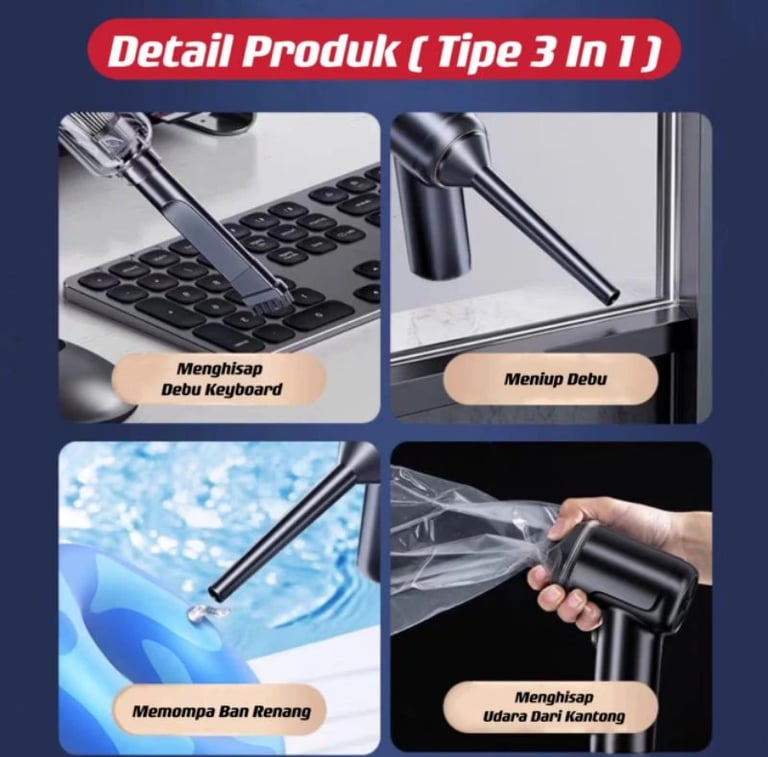 Detail Produk ( Tipe 3 In 1 )

Menghisap Debu Keyboard

Meniup Debu

Memompa Ban Renang

Menghisap Udara Dari Kantong