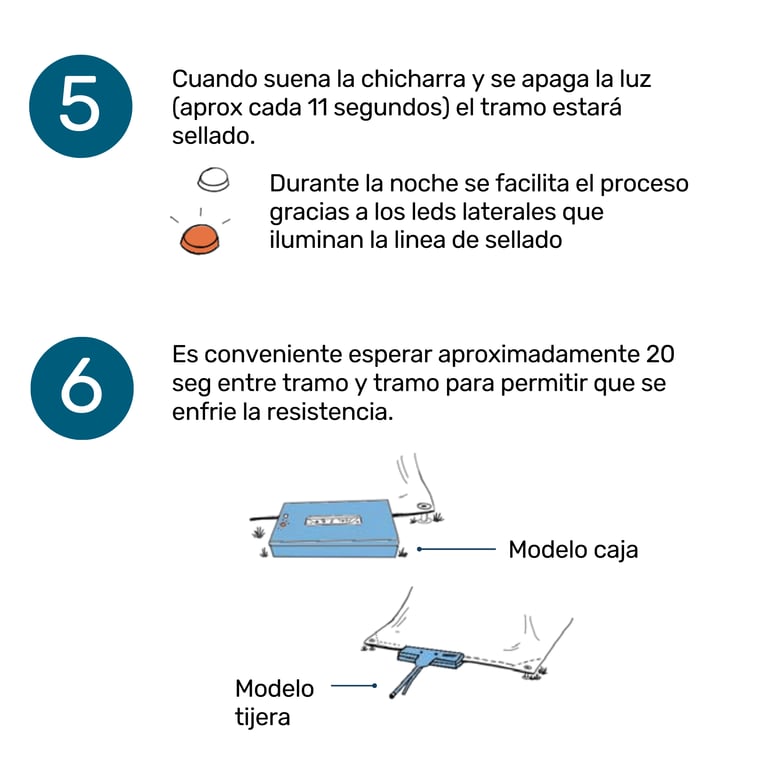 5

Cuando suena la chicharra y se apaga la luz (aprox cada 11 segundos) el tramo estará sellado.

Durante la noche se facilita el proceso gracias a los leds laterales que iluminan la linea de sellado

6

Es conveniente esperar aproximadamente 20 seg entre tramo y tramo para permitir que se enfrie la resistencia.

Modelo caja

Modelo tijera