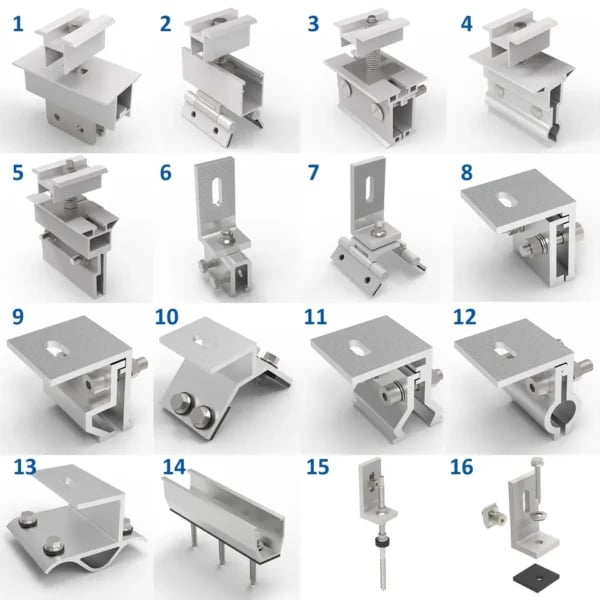 1
2
3
4
5
6
7
8
9
10
11
12
13
14
15
16