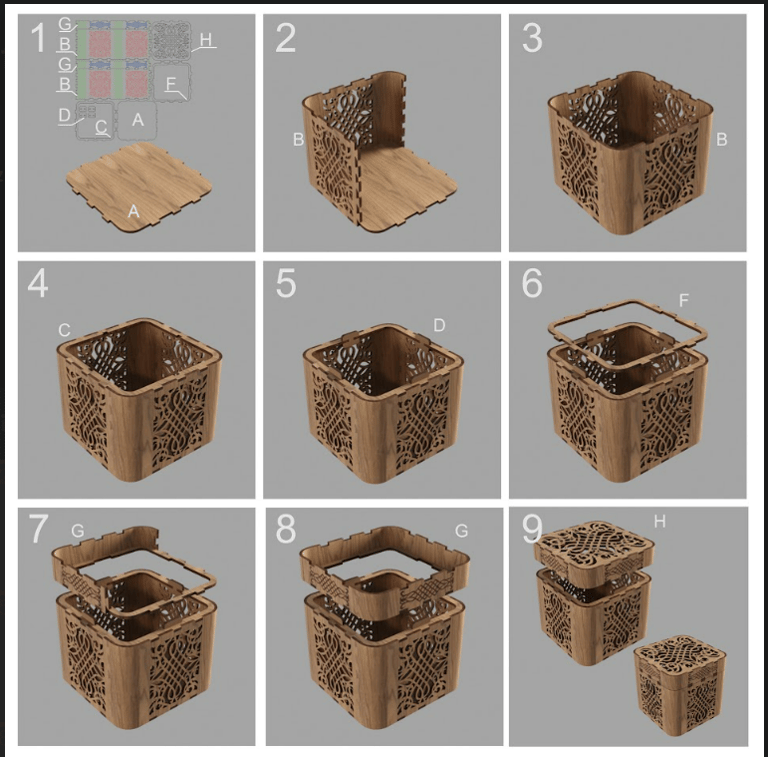 1
G
B
G
B
H
F
D
C
A
A

2
B

3
B

4
C

5
D

6
F

7
G

8
G

9
H