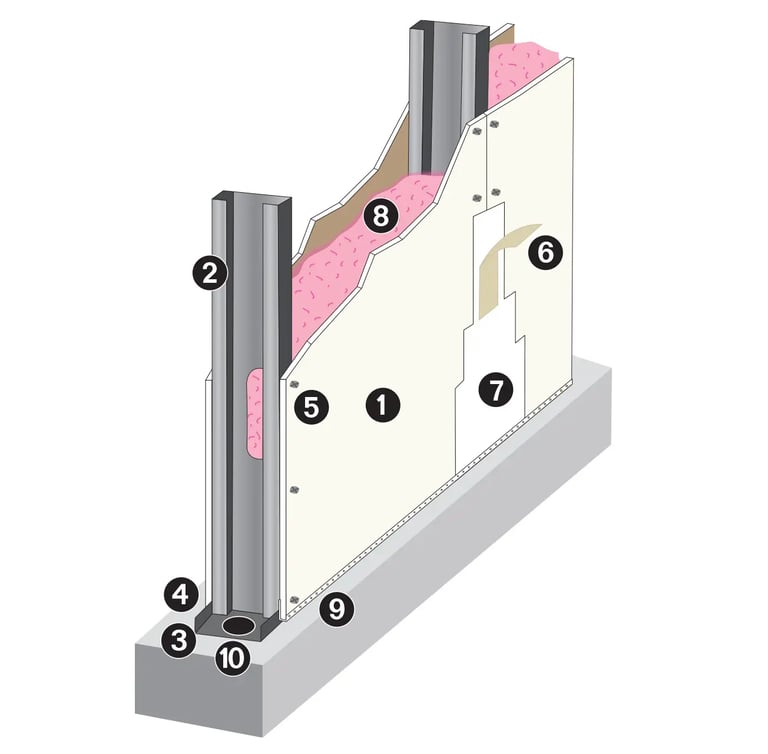 2
8
6
5
1
7
4
9
3
10