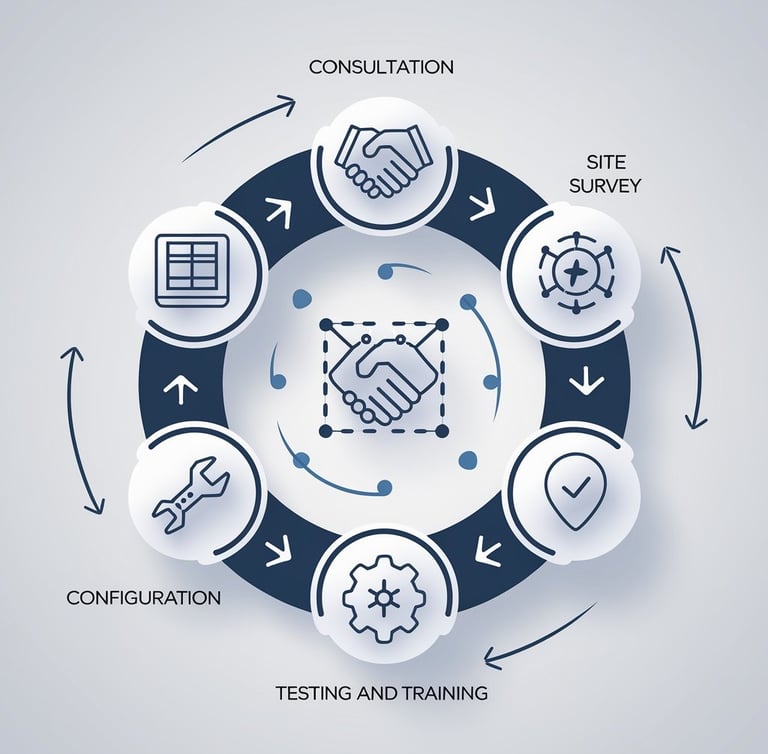 CONSULTATION

SITE SURVEY

CONFIGURATION

TESTING AND TRAINING