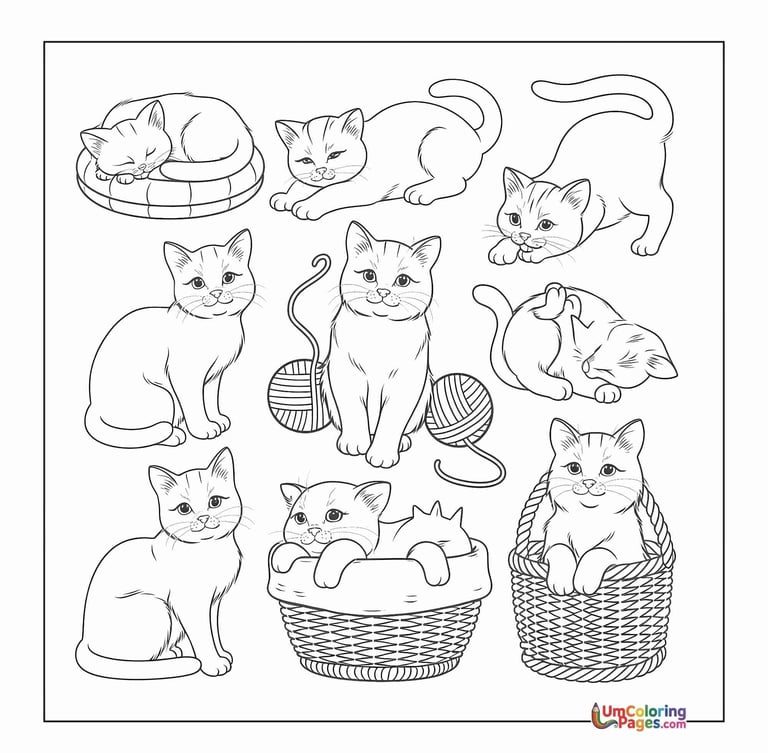 UmColoring Pages.com