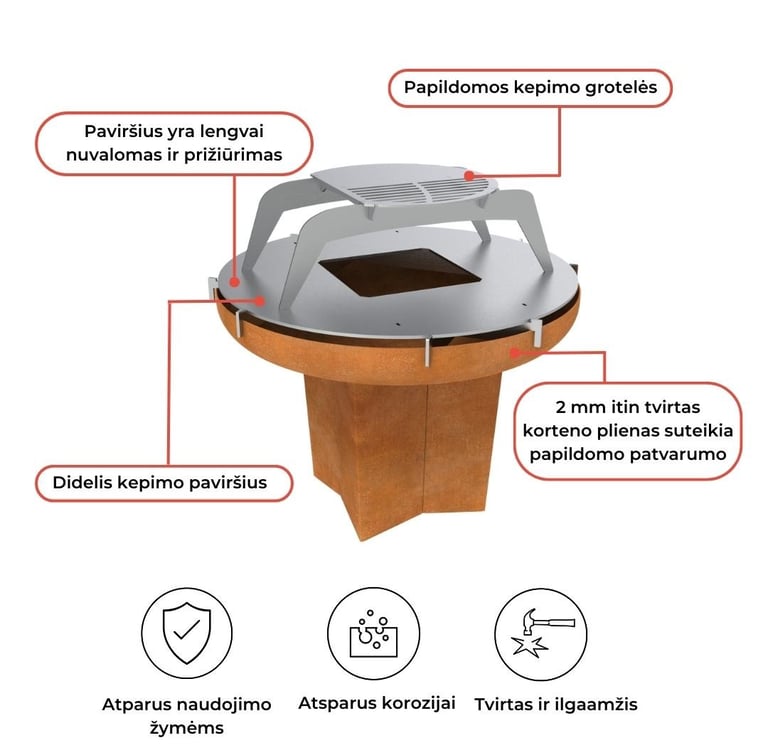 Papildomos kepimo grotelės

Paviršius yra lengvai nuvalomas ir prižiūrimas

2 mm itin tvirtas korteno plienas suteikia papildomo patvarumo

Didelis kepimo paviršius

Atparus naudojimo žymėms

Atsparus korozijai

Tvirtas ir ilgaamžis