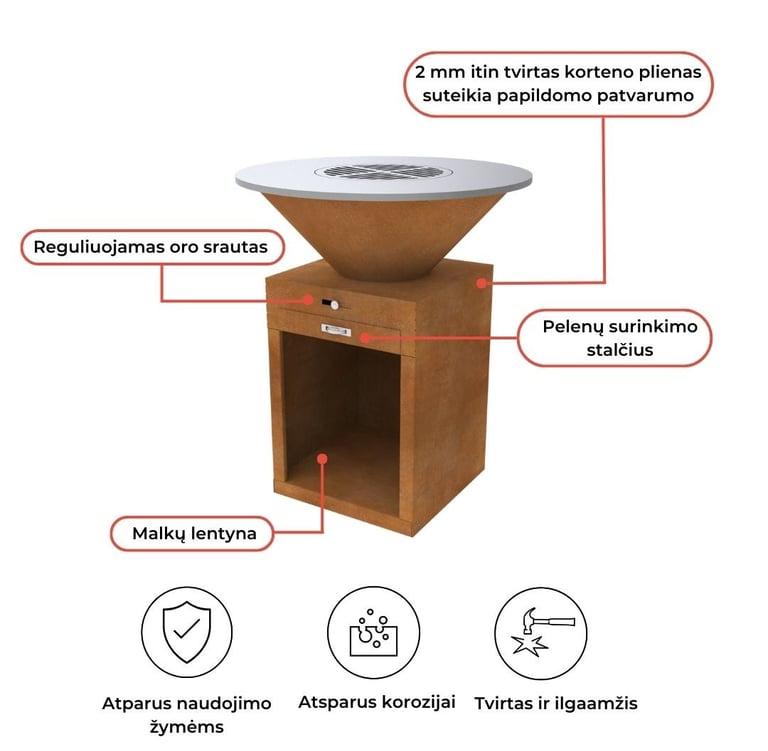 2 mm itin tvirtas korteno plienas suteikia papildomo patvarumo

Reguliuojamas oro srautas

Pelenų surinkimo stalčius

Malkų lentyna

Atparus naudojimo žymėms

Atsparus korozijai

Tvirtas ir ilgaamžis