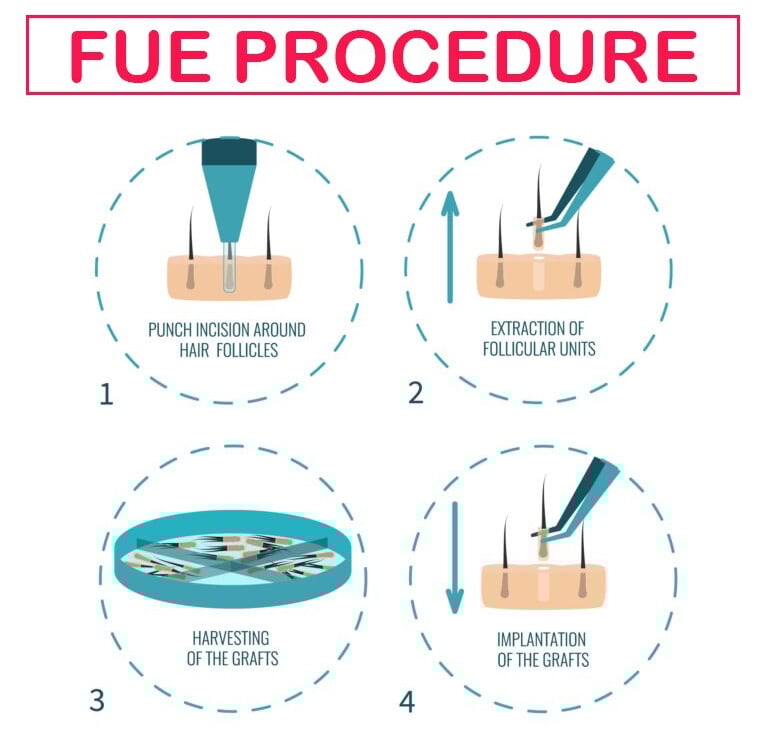 FUE PROCEDURE

PUNCH INCISION AROUND HAIR FOLLICLES

1

EXTRACTION OF FOLLICULAR UNITS

2

HARVESTING OF THE GRAFTS

3

IMPLANTATION OF THE GRAFTS

4