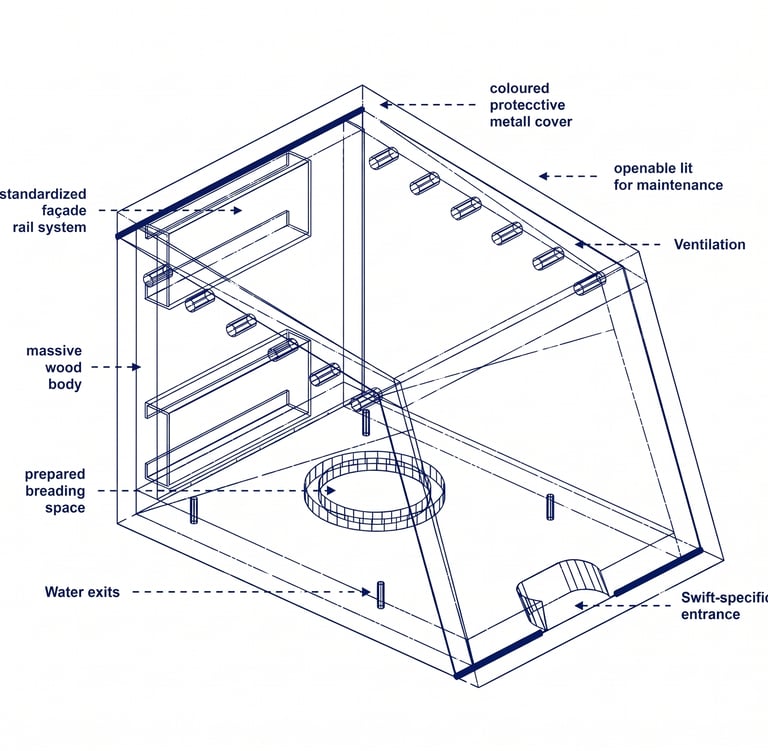 coloured protecctive metall cover

openable lit for maintenance

standardized façade rail system

Ventilation

massive wood body

prepared breading space

Water exits

Swift-specific entrance