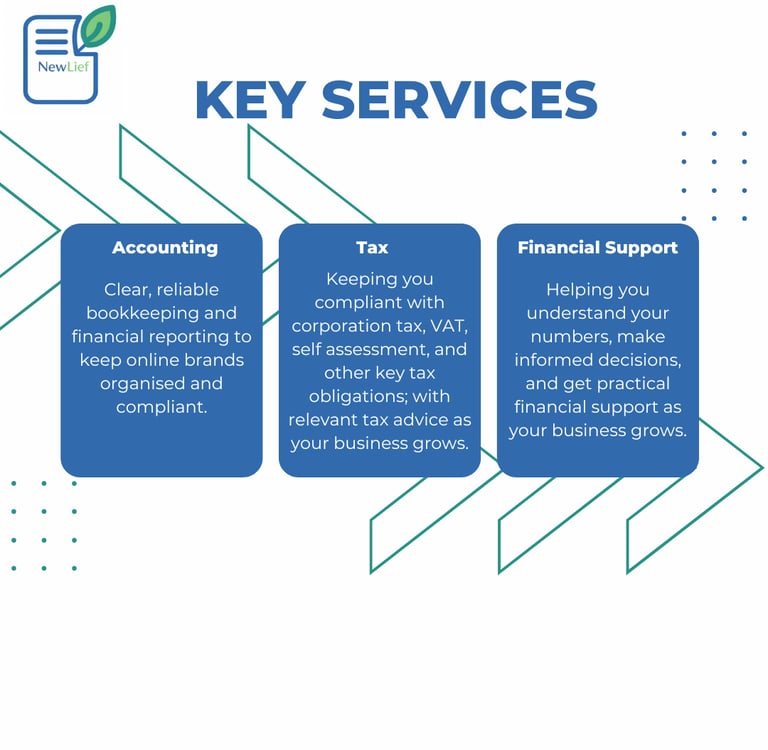 NewLief

KEY SERVICES

Accounting

Clear, reliable bookkeeping and financial reporting to keep online brands organised and compliant.

Tax

Keeping you compliant with corporation tax, VAT, self assessment, and other key tax obligations; with relevant tax advice as your business grows.

Financial Support

Helping you understand your numbers, make informed decisions, and get practical financial support as your business grows.