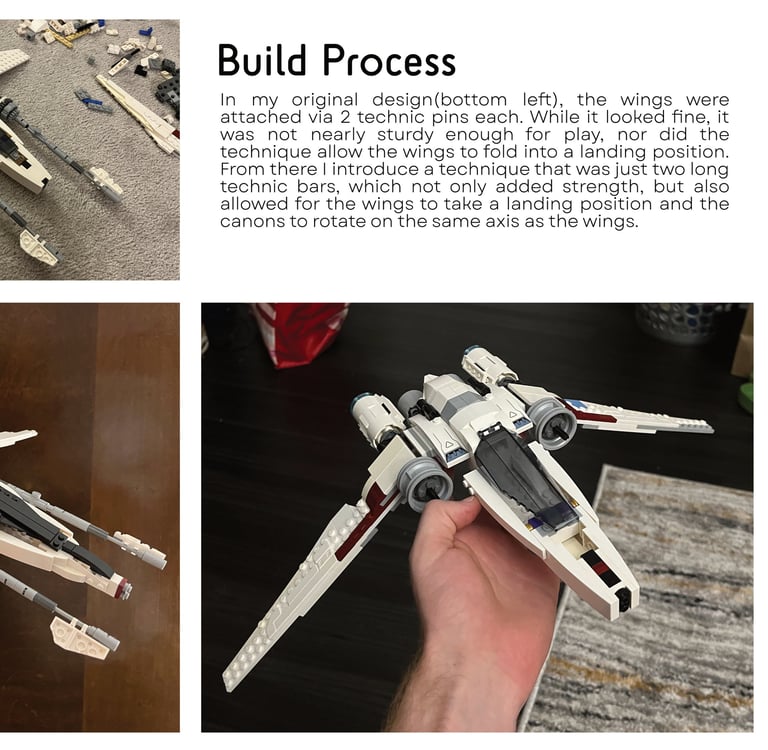 Build Process

In my original design(bottom left), the wings were attached via 2 technic pins each. While it looked fine, it was not nearly sturdy enough for play, nor did the technique allow the wings to fold into a landing position. From there I introduce a technique that was just two long technic bars, which not only added strength, but also allowed for the wings to take a landing position and the canons to rotate on the same axis as the wings.