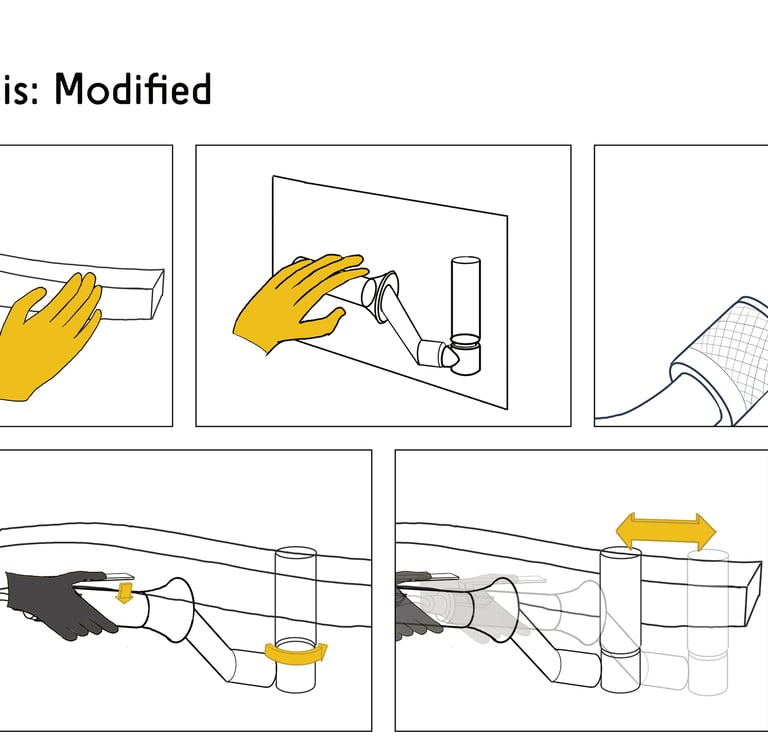 is: Modified