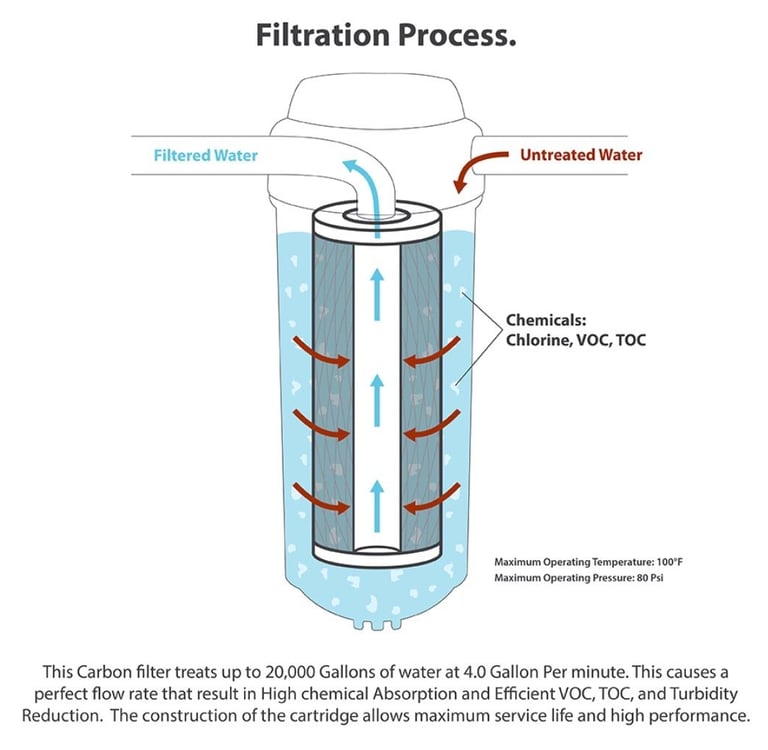 Filtration Process.

Filtered Water

Untreated Water

Chemicals:
Chlorine, VOC, TOC

Maximum Operating Temperature: 100°F
Maximum Operating Pressure: 80 Psi

This Carbon filter treats up to 20,000 Gallons of water at 4.0 Gallon Per minute. This causes a perfect flow rate that result in High chemical Absorption and Efficient VOC, TOC, and Turbidity Reduction. The construction of the cartridge allows maximum service life and high performance.