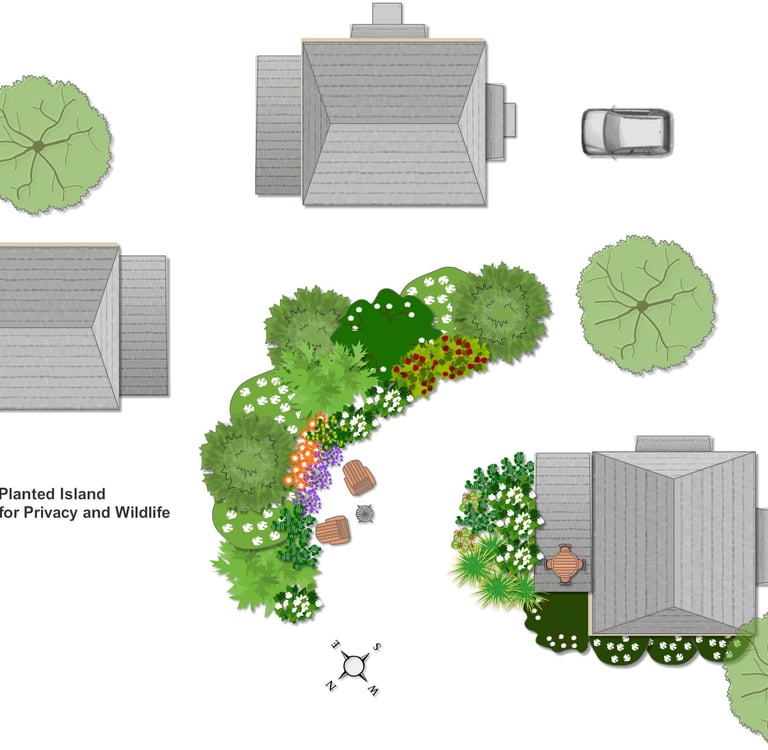 Planted Island
for Privacy and Wildlife

E
S
N
W