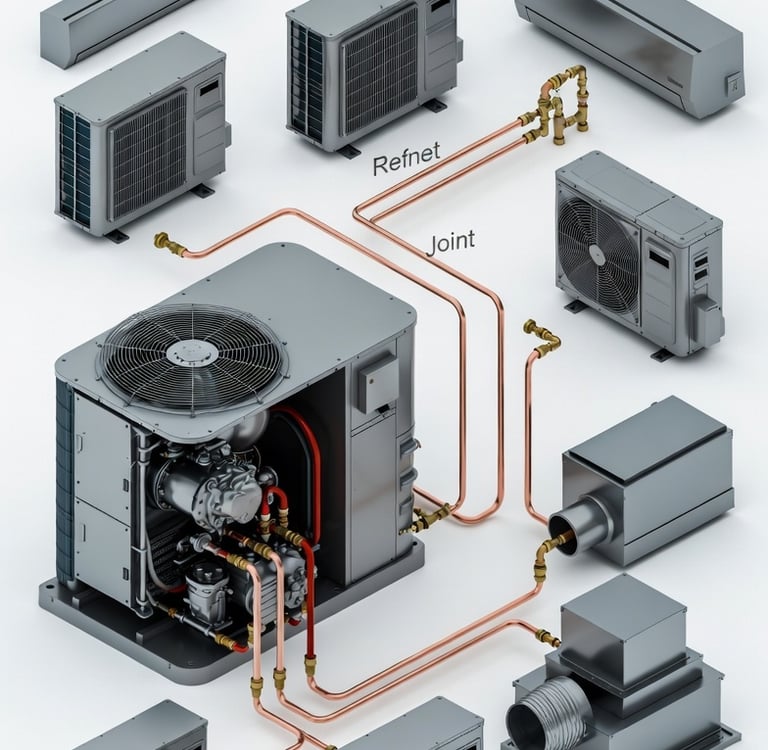 Refnet

Joint