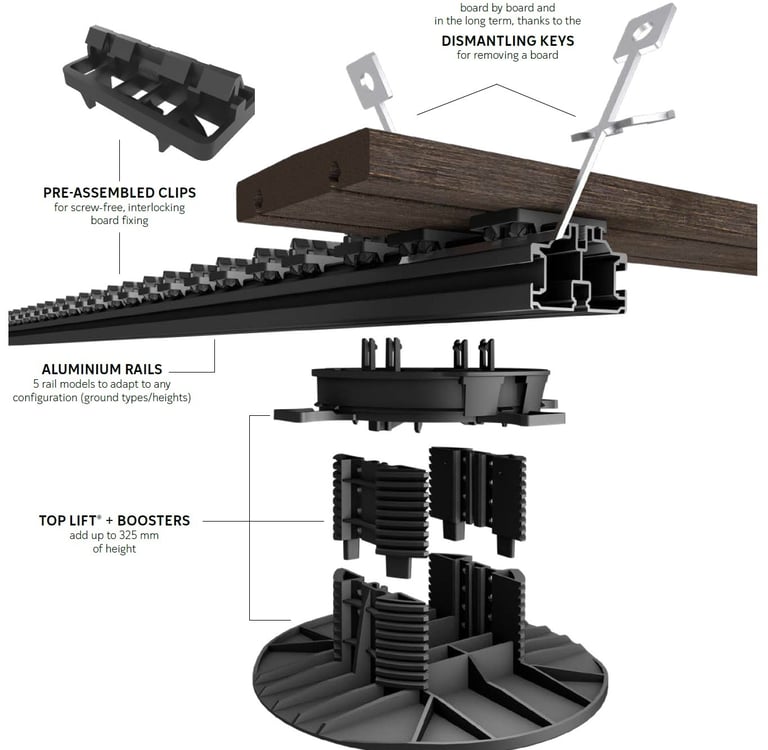 board by board and in the long term, thanks to the
DISMANTLING KEYS
for removing a board

PRE-ASSEMBLED CLIPS
for screw-free, interlocking board fixing

ALUMINIUM RAILS
5 rail models to adapt to any configuration (ground types/heights)

TOP LIFT® + BOOSTERS
add up to 325 mm of height