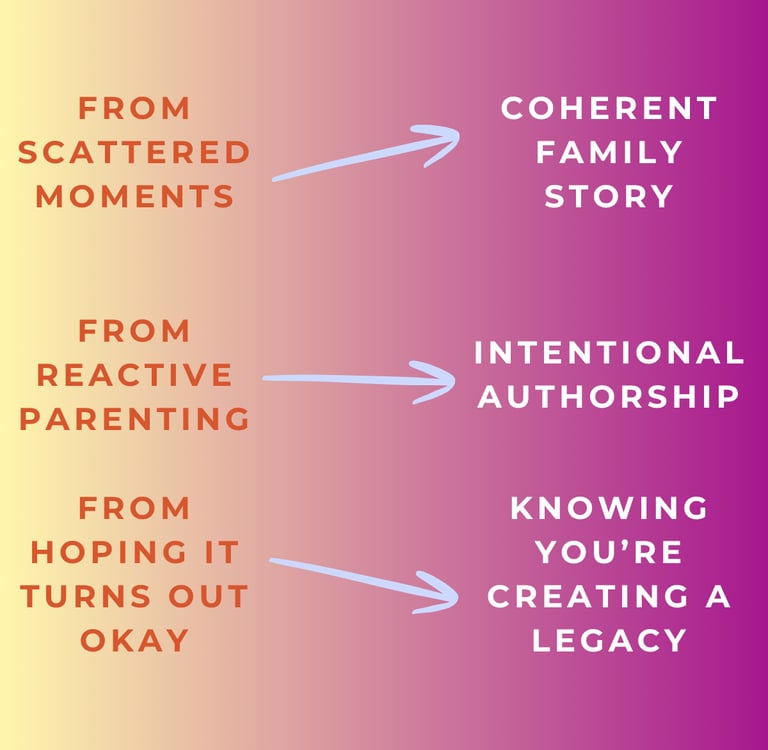 FROM SCATTERED MOMENTS

COHERENT FAMILY STORY

FROM REACTIVE PARENTING

INTENTIONAL AUTHORSHIP

FROM HOPING IT TURNS OUT OKAY

KNOWING YOU'RE CREATING A LEGACY