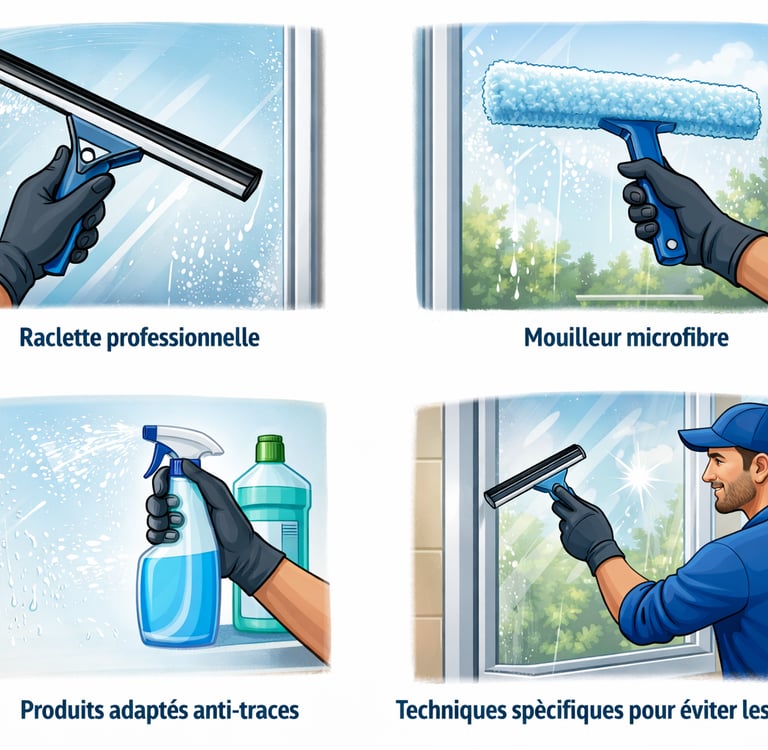 Raclette professionnelle

Mouilleur microfibre

Produits adaptés anti-traces

Techniques spècifiques pour éviter les