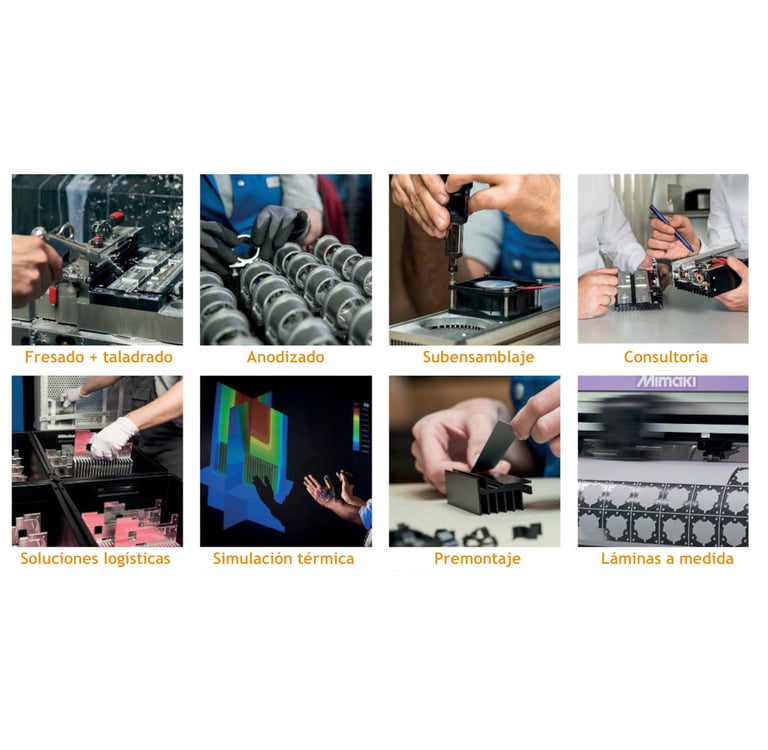 Fresado + taladrado

Anodizado

Subensamblaje

Consultoría

Soluciones logísticas

Simulación térmica

Premontaje

Mimaki

Láminas a medida