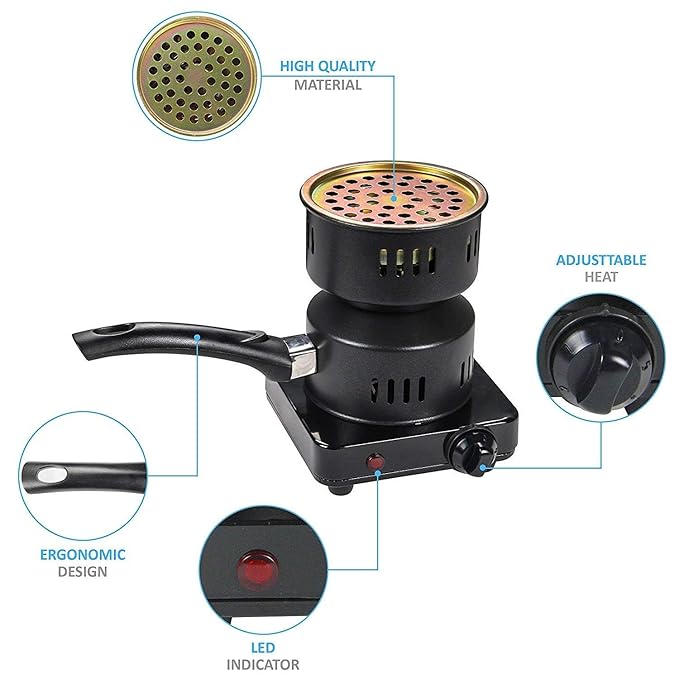 HIGH QUALITY
MATERIAL

ADJUSTTABLE
HEAT

ERGONOMIC
DESIGN

LED
INDICATOR