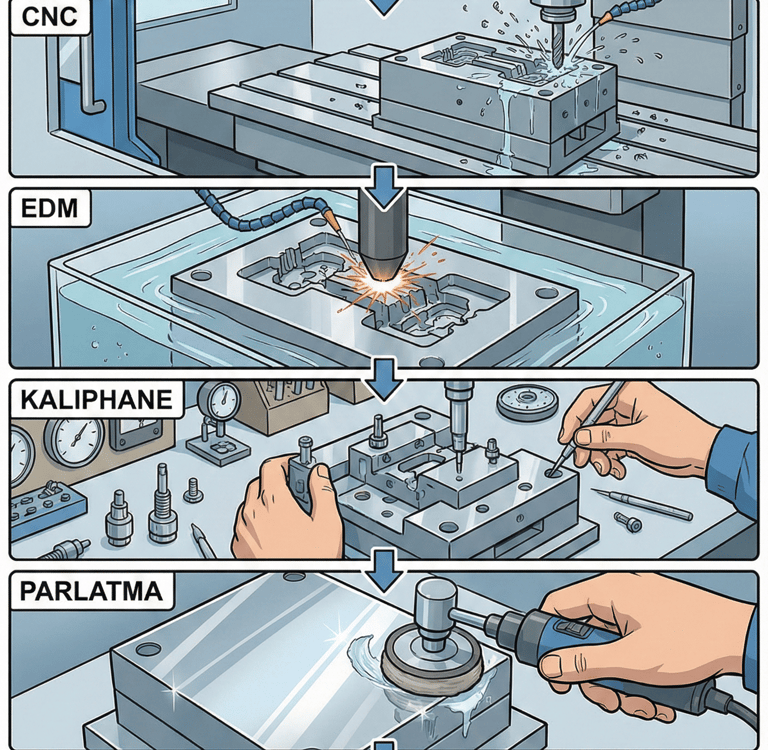 CNC

EDM

KALIPHANE

PARLATMA